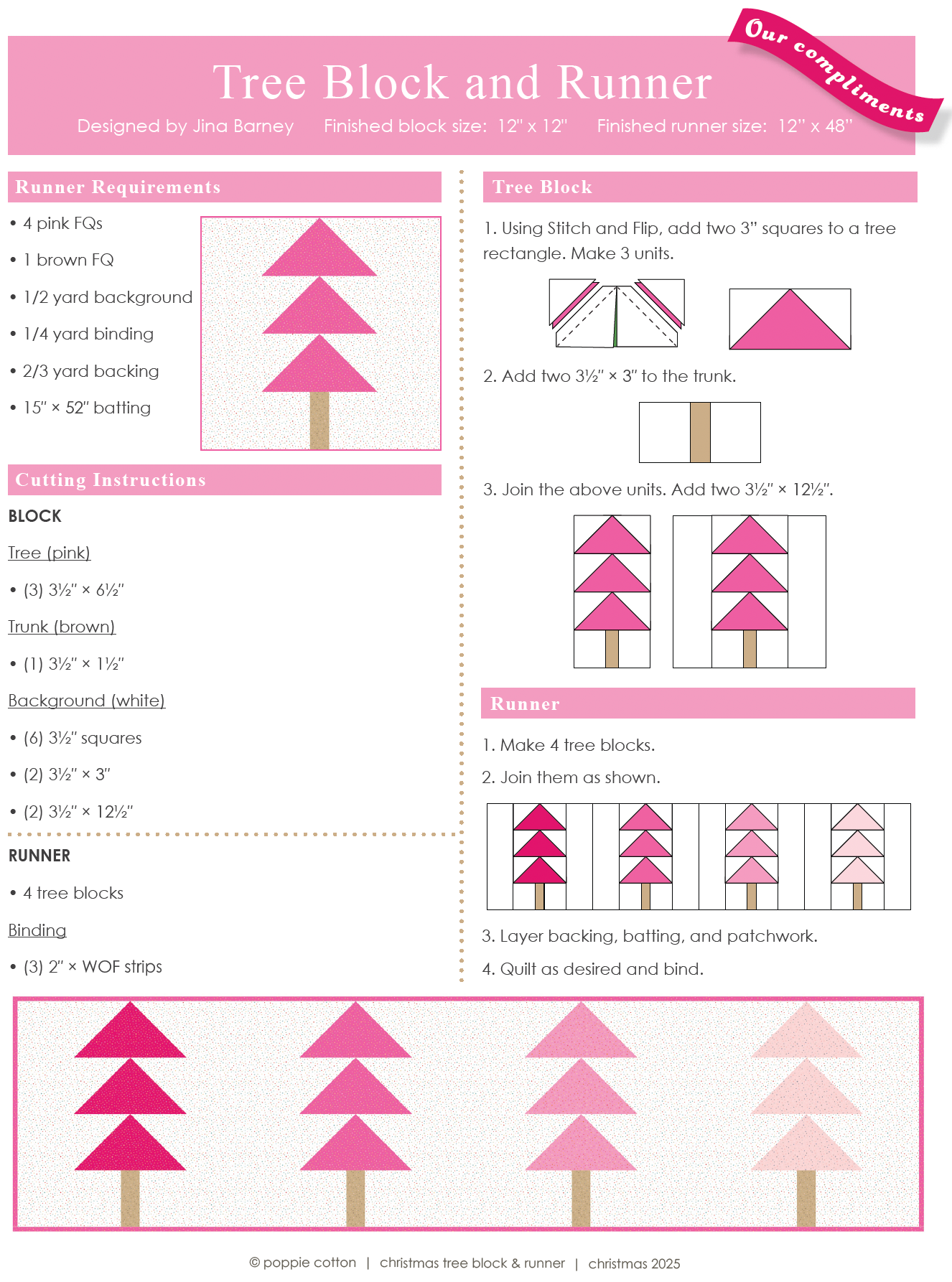 Our compliments

Tree Block and Runner

Designed by Jina Barney   Finished block size: 12" x 12"   Finished runner size: 12" x 48"

Runner Requirements

• 4 pink FQs

• 1 brown FQ

• 1/2 yard background

• 1/4 yard binding

• 2/3 yard backing

• 15" × 52" batting

Cutting Instructions

BLOCK

Tree (pink)

• (3) 3½" × 6½"

Trunk (brown)

• (1) 3½" × 1½"

Background (white)

• (6) 3½" squares

• (2) 3½" × 3"

• (2) 3½" × 12½"

RUNNER

• 4 tree blocks

Binding

• (3) 2" × WOF strips

Tree Block

1. Using Stitch and Flip, add two 3" squares to a tree rectangle. Make 3 units.

2. Add two 3½" × 3" to the trunk.

3. Join the above units. Add two 3½" × 12½".

Runner

1. Make 4 tree blocks.

2. Join them as shown.

3. Layer backing, batting, and patchwork.

4. Quilt as desired and bind.

© poppie cotton | christmas tree block & runner | christmas 2025